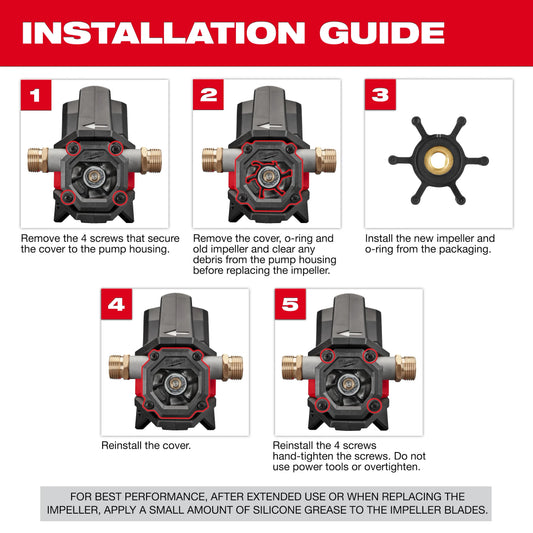 INSTALLATION GUIDE

1

Remove the 4 screws that secure the cover to the pump housing.

2

Remove the cover, o-ring and old impeller and clear any debris from the pump housing before replacing the impeller.

3

Install the new impeller and o-ring from the packaging.

4

Reinstall the cover.

5

Reinstall the 4 screws hand-tighten the screws. Do not use power tools or overtighten.

FOR BEST PERFORMANCE, AFTER EXTENDED USE OR WHEN REPLACING THE IMPELLER, APPLY A SMALL AMOUNT OF SILICONE GREASE TO THE IMPELLER BLADES.