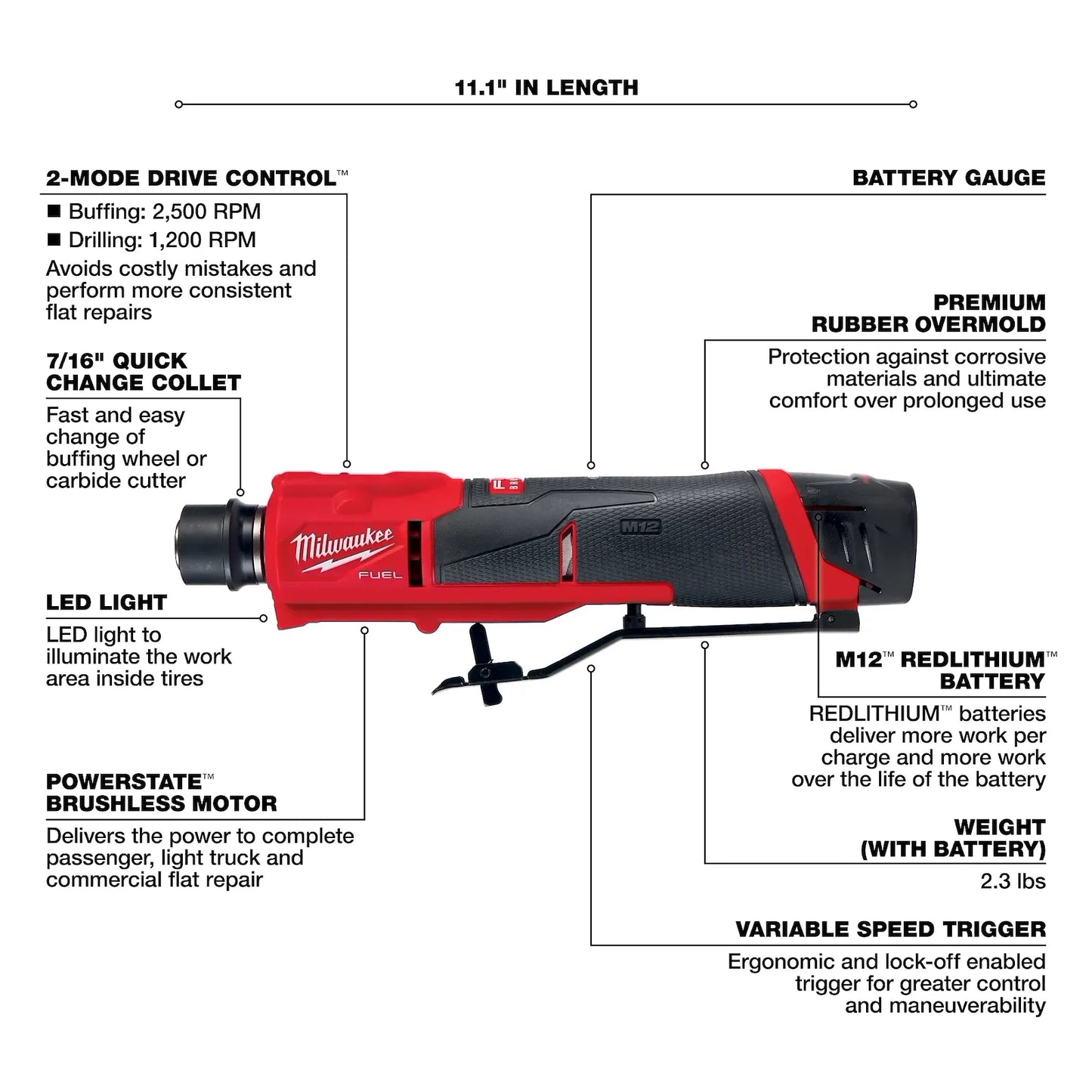 11.1" IN LENGTH

2-MODE DRIVE CONTROL™
■ Buffing: 2,500 RPM
■ Drilling: 1,200 RPM
Avoids costly mistakes and perform more consistent flat repairs

7/16" QUICK CHANGE COLLET
Fast and easy change of buffing wheel or carbide cutter

LED LIGHT
LED light to illuminate the work area inside tires

POWERSTATE™ BRUSHLESS MOTOR
Delivers the power to complete passenger, light truck and commercial flat repair

BATTERY GAUGE

PREMIUM RUBBER OVERMOLD
Protection against corrosive materials and ultimate comfort over prolonged use

Milwaukee
FUEL
M12

M12™ REDLITHIUM™ BATTERY
REDLITHIUM™ batteries deliver more work per charge and more work over the life of the battery

WEIGHT (WITH BATTERY)
2.3 lbs

VARIABLE SPEED TRIGGER
Ergonomic and lock-off enabled trigger for greater control and maneuverability